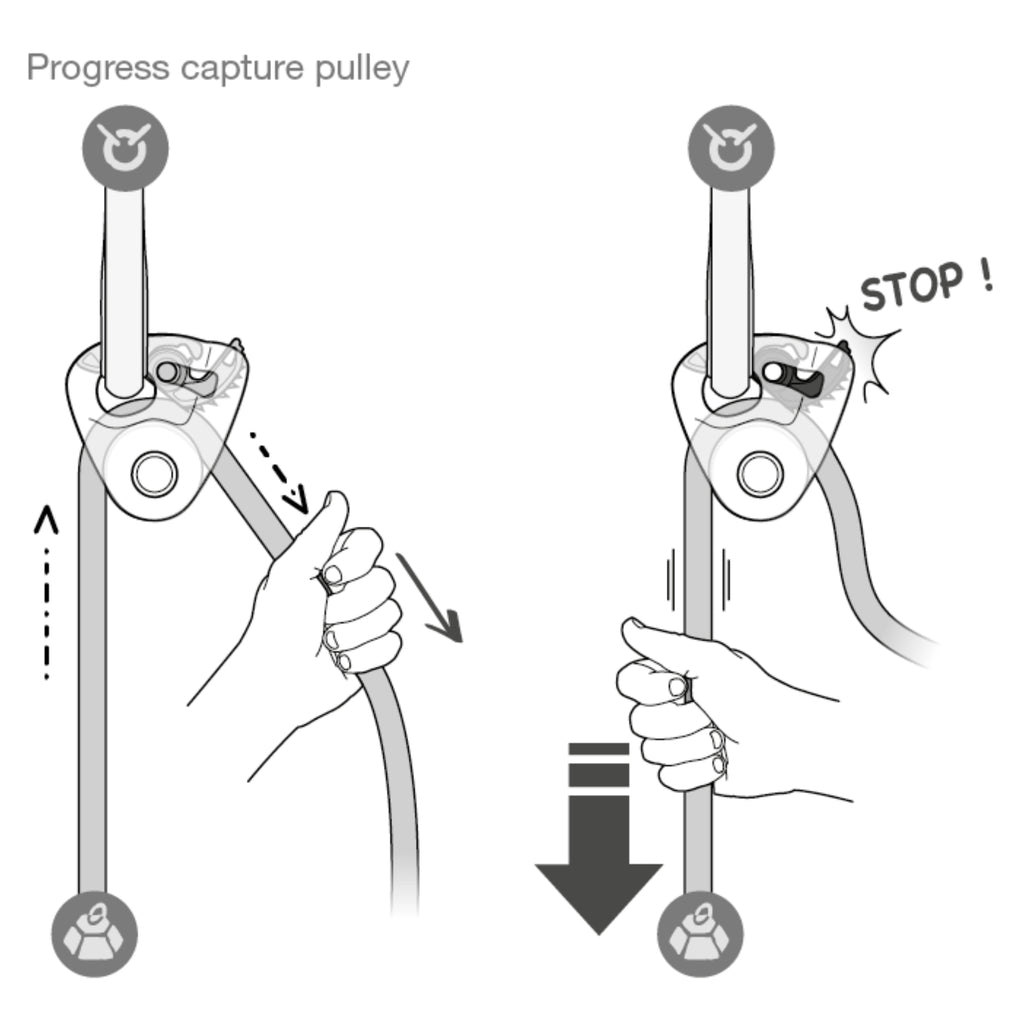 Progress capture pulley

STOP !