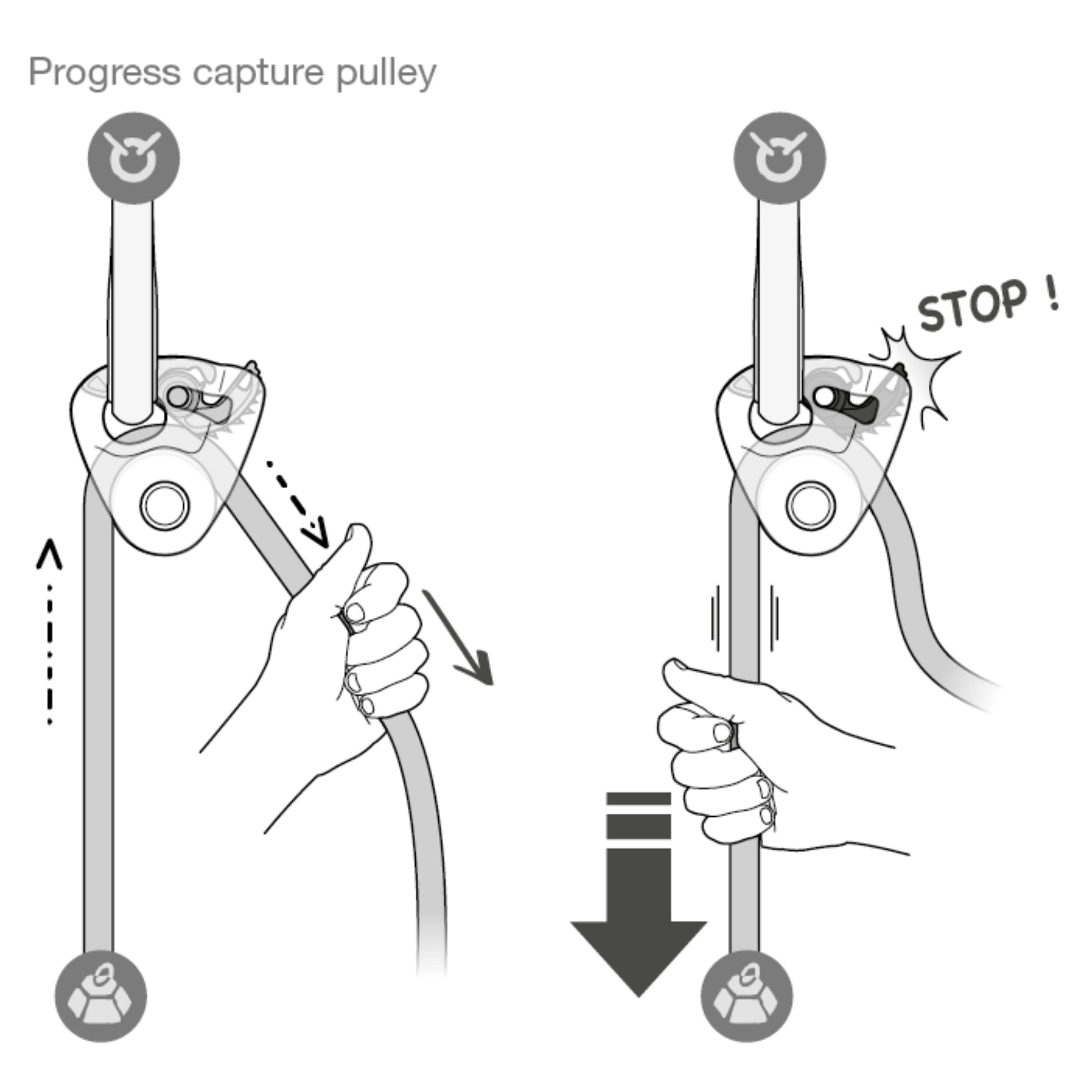 Progress capture pulley

STOP !